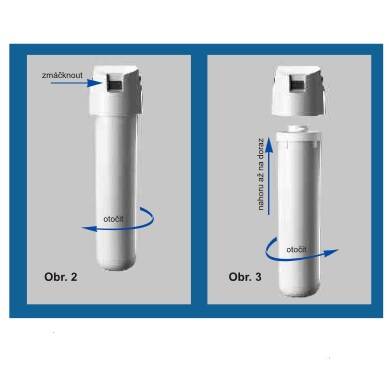 zmáčknout

otočit

Obr. 2

nahoru až na doraz

otočit

Obr. 3